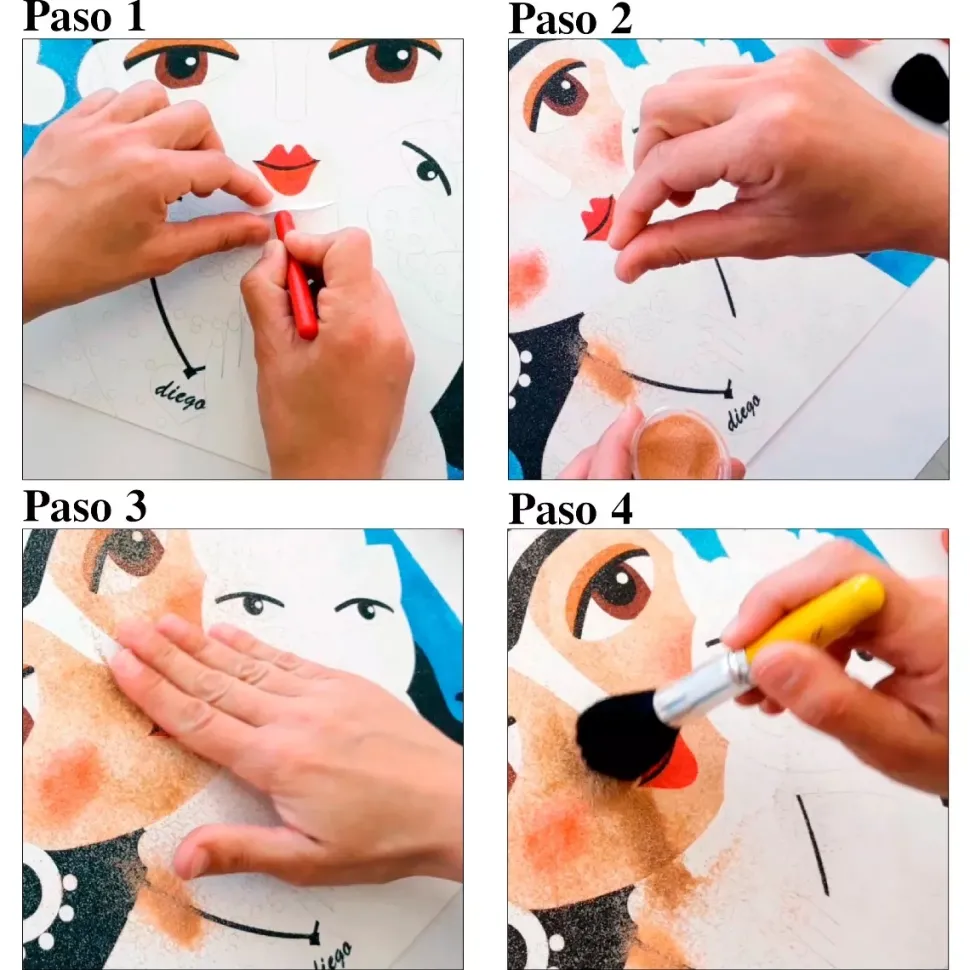 Paso 1

diego

Paso 2

diego

Paso 3

diego

Paso 4