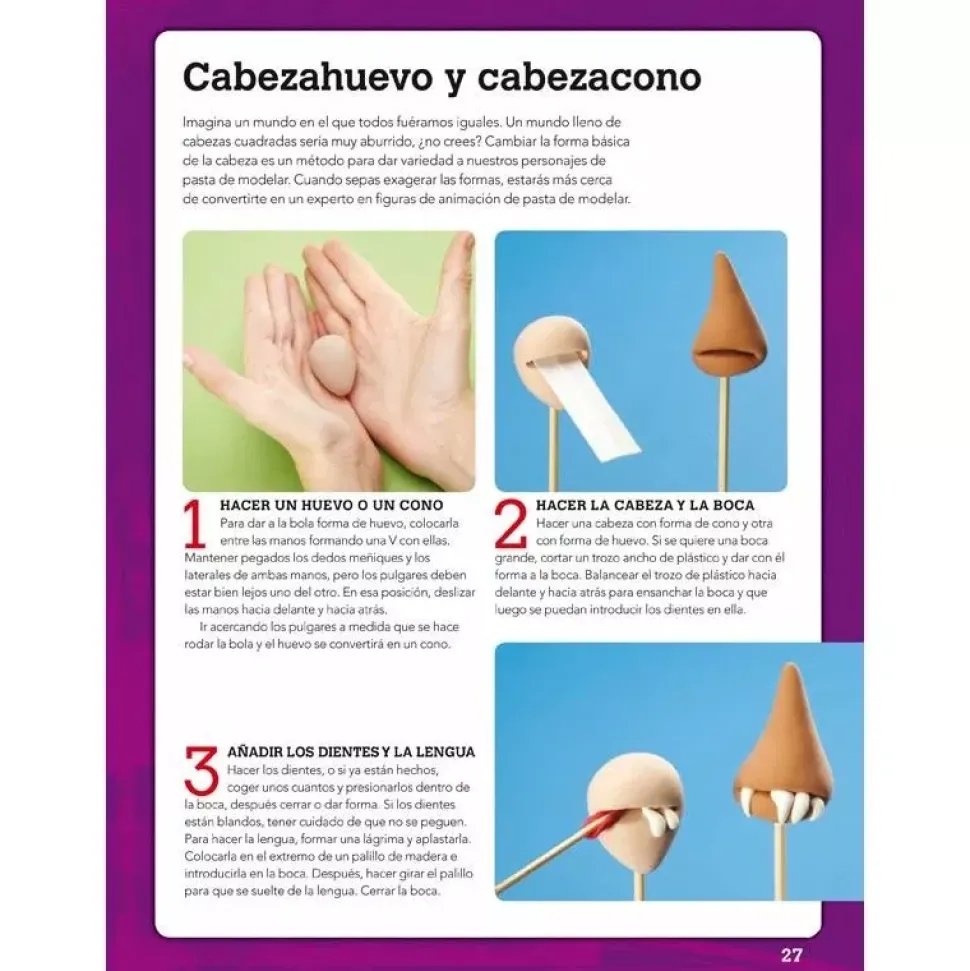 Cabezahuevo y cabezacono

Imagina un mundo en el que todos fuéramos iguales. Un mundo lleno de cabezas cuadradas sería muy aburrido, ¿no crees? Cambiar la forma básica de la cabeza es un método para dar variedad a nuestros personajes de pasta de modelar. Cuando sepas exagerar las formas, estarás más cerca de convertirte en un experto en figuras de animación de pasta de modelar.

1 HACER UN HUEVO O UN CONO
Para dar a la bola forma de huevo, colocarla entre las manos formando una V con ellas. Mantener pegados los dedos meñiques y los laterales de ambas manos, pero los pulgares deben estar bien lejos uno del otro. En esa posición, deslizar las manos hacia delante y hacia atrás.
Ir acercando los pulgares a medida que se hace rodar la bola y el huevo se convertirá en un cono.

2 HACER LA CABEZA Y LA BOCA
Hacer una cabeza con forma de cono y otra con forma de huevo. Si se quiere una boca grande, cortar un trozo ancho de plástico y dar con él forma a la boca. Balancear el trozo de plástico hacia delante y hacia atrás para ensanchar la boca y que luego se puedan introducir los dientes en ella.

3 AÑADIR LOS DIENTES Y LA LENGUA
Hacer los dientes, o si ya están hechos, coger unos cuantos y presionarlos dentro de la boca, después cerrar o dar forma. Si los dientes están blandos, tener cuidado de que no se peguen. Para hacer la lengua, formar una lágrima y aplastarla. Colocarla en el extremo de un palillo de madera e introducirla en la boca. Después, hacer girar el palillo para que se suelte de la lengua. Cerrar la boca.

27